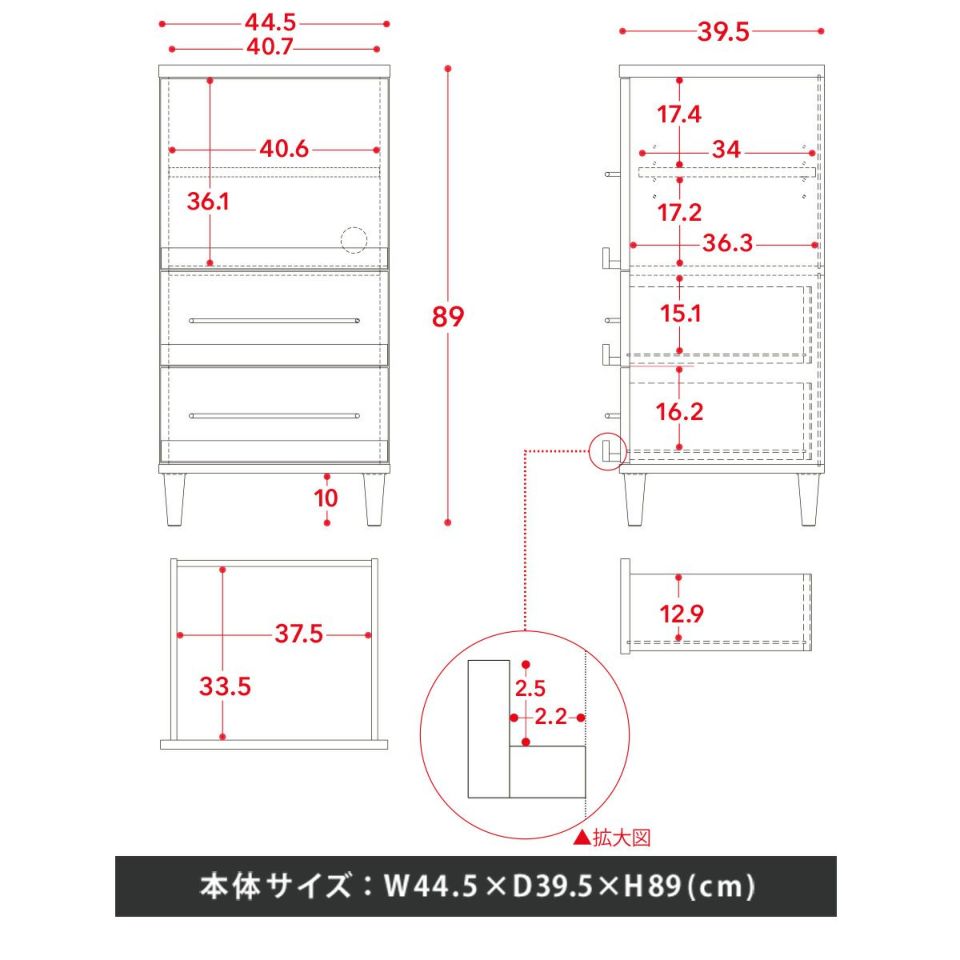 44.5
40.7
40.6
36.1
89
10

39.5
17.4
34
17.2
36.3
15.1
16.2

37.5
33.5

12.9

2.5
2.2
▲拡大図

本体サイズ：W44.5×D39.5×H89(cm)