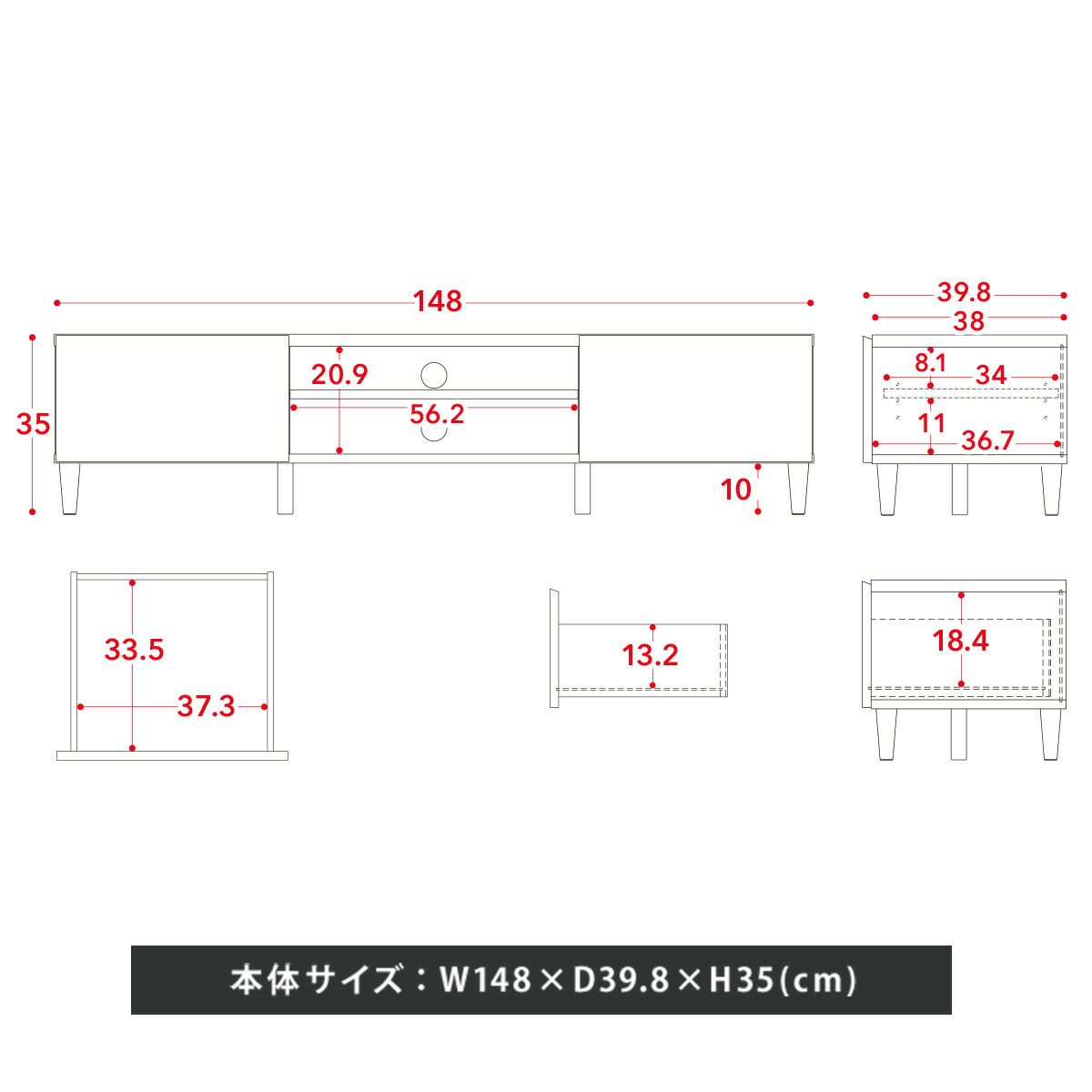 148
35
20.9
56.2
10
39.8
38
8.1
34
11
36.7
33.5
37.3
13.2
18.4

本体サイズ：W148×D39.8×H35(cm)