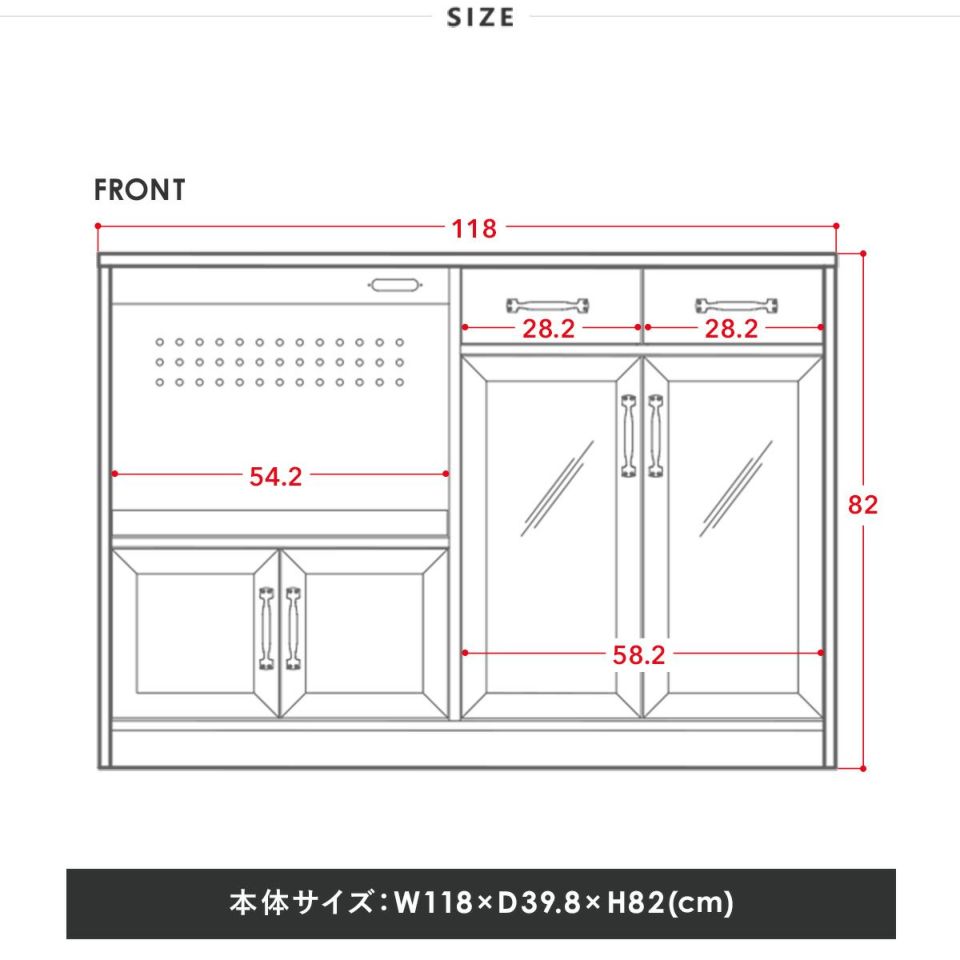 SIZE

FRONT

118

28.2

28.2

54.2

82

58.2

本体サイズ：W118×D39.8×H82(cm)