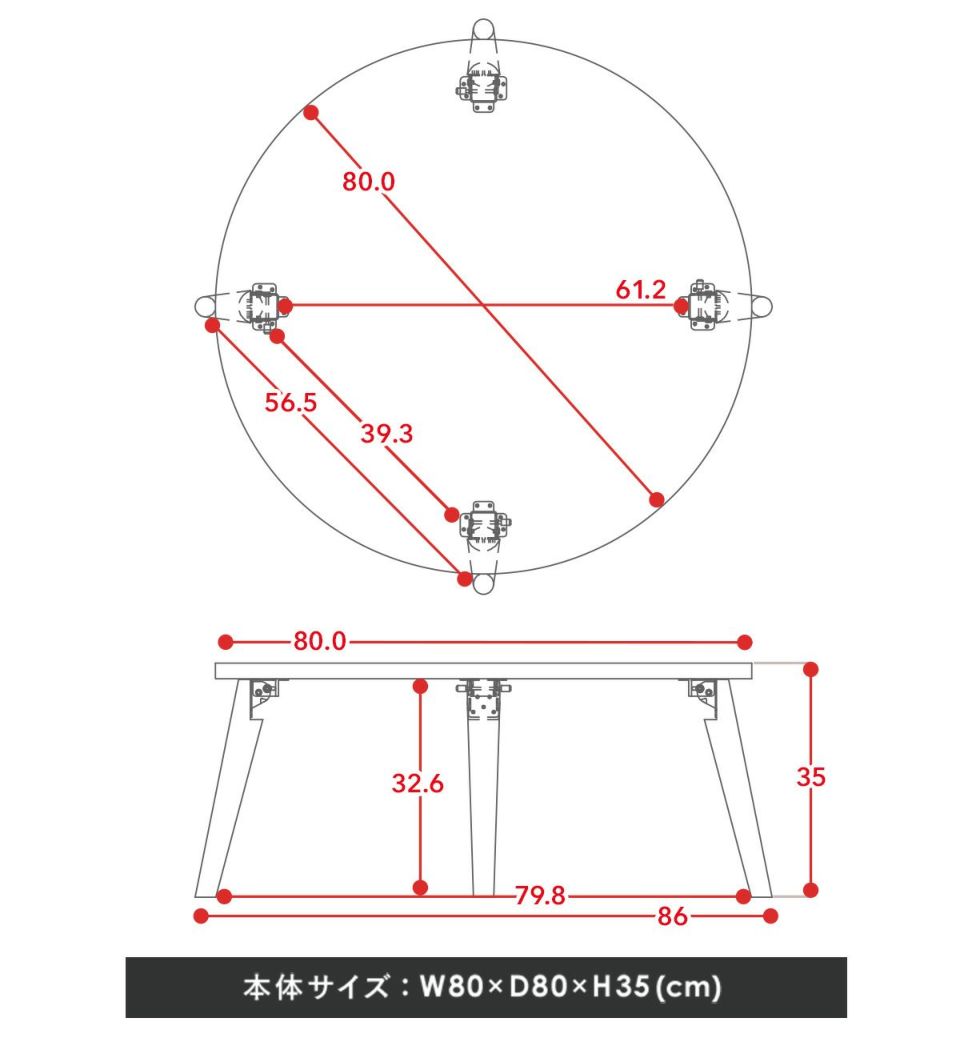 80.0

61.2

56.5

39.3

80.0

32.6

35

79.8

86

本体サイズ：W80×D80×H35(cm)