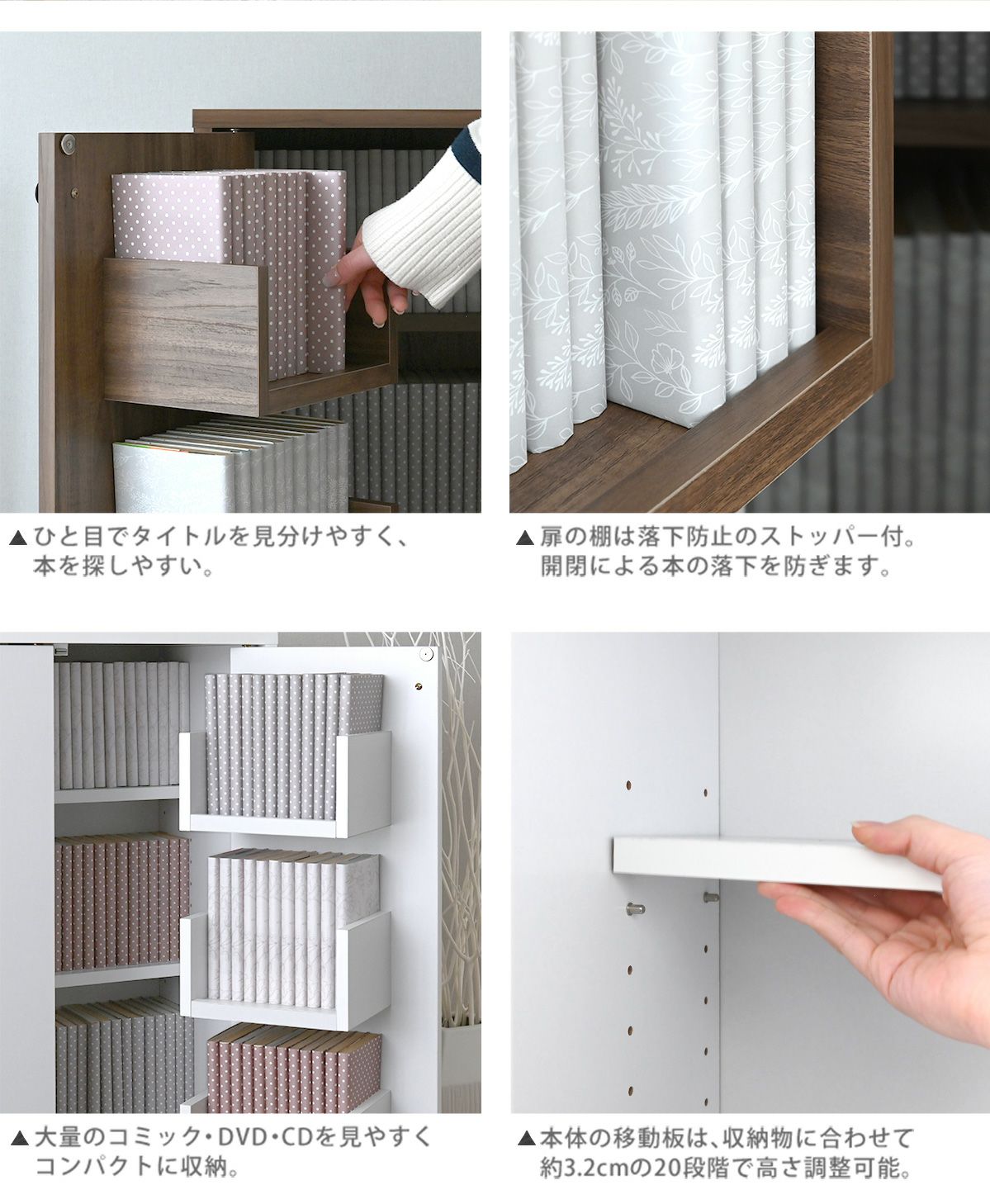 ▲ひと目でタイトルを見分けやすく、本を探しやすい。

▲扉の棚は落下防止のストッパー付。開閉による本の落下を防ぎます。

▲大量のコミック・DVD・CDを見やすくコンパクトに収納。

▲本体の移動板は、収納物に合わせて約3.2cmの20段階で高さ調整可能。