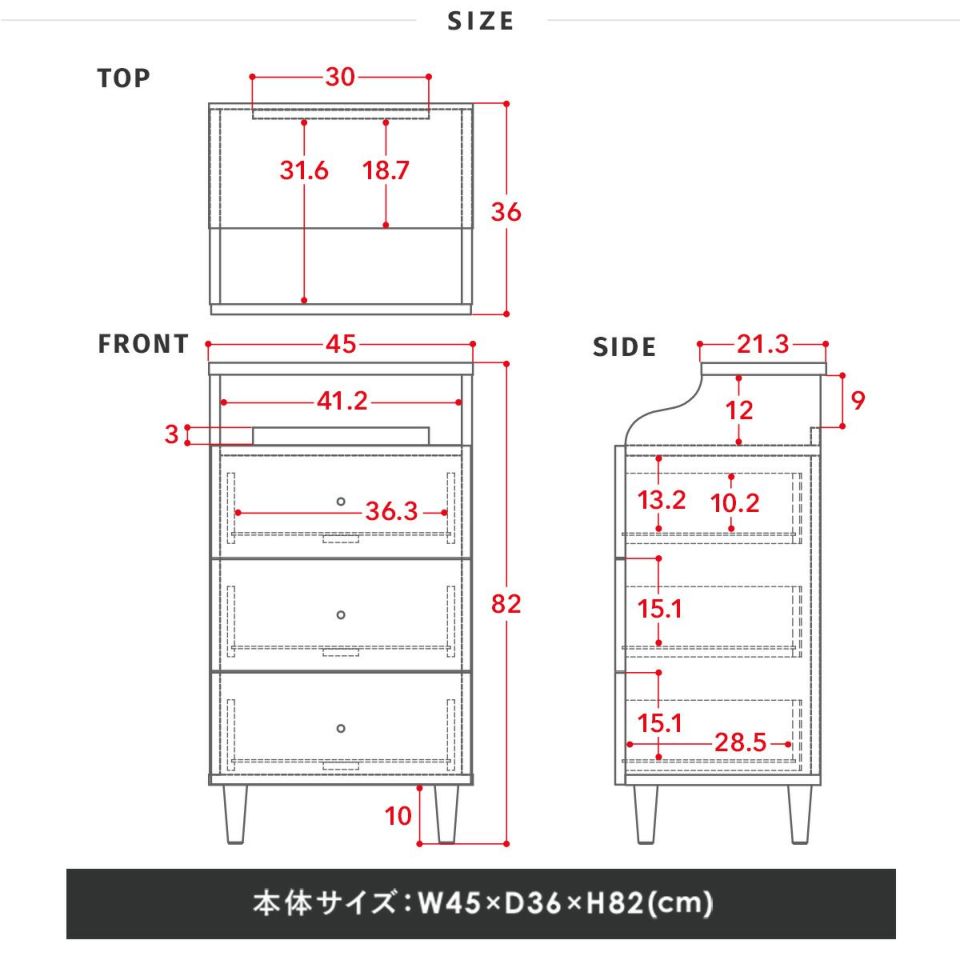 SIZE

TOP

30

31.6

18.7

36

FRONT

45

41.2

3

36.3

82

10

SIDE

21.3

12

9

13.2

10.2

15.1

15.1

28.5

本体サイズ：W45×D36×H82(cm)