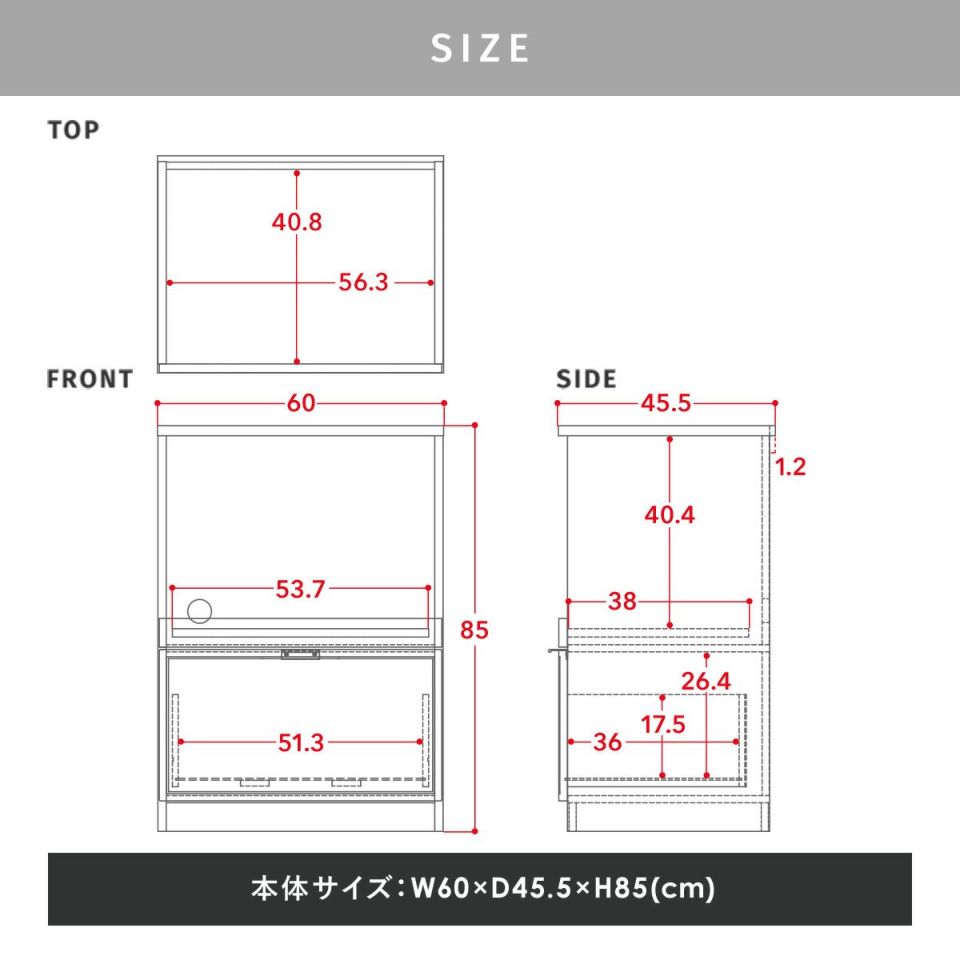 SIZE

TOP

40.8

56.3

FRONT

60

53.7

85

51.3

SIDE

45.5

1.2

40.4

38

26.4

17.5

36

本体サイズ：W60×D45.5×H85(cm)